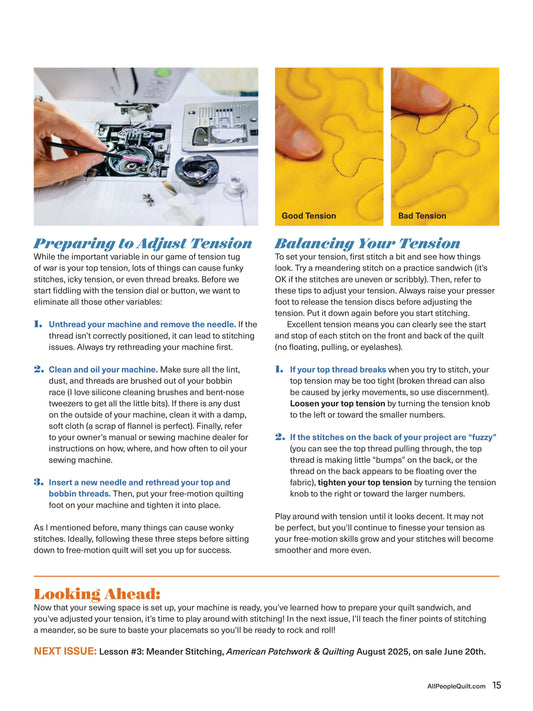 Good Tension

Bad Tension

Preparing to Adjust Tension

While the important variable in our game of tension tug of war is your top tension, lots of things can cause funky stitches, icky tension, or even thread breaks. Before we start fiddling with the tension dial or button, we want to eliminate all those other variables:

1. Unthread your machine and remove the needle. If the thread isn't correctly positioned, it can lead to stitching issues. Always try rethreading your machine first.

2. Clean and oil your machine. Make sure all the lint, dust, and threads are brushed out of your bobbin race (I love silicone cleaning brushes and bent-nose tweezers to get all the little bits). If there is any dust on the outside of your machine, clean it with a damp, soft cloth (a scrap of flannel is perfect). Finally, refer to your owner's manual or sewing machine dealer for instructions on how, where, and how often to oil your sewing machine.

3. Insert a new needle and rethread your top and bobbin threads. Then, put your free-motion quilting foot on your machine and tighten it into place.

As I mentioned before, many things can cause wonky stitches. Ideally, following these three steps before sitting down to free-motion quilt will set you up for success.

Balancing Your Tension

To set your tension, first stitch a bit and see how things look. Try a meandering stitch on a practice sandwich (it's OK if the stitches are uneven or scribbly). Then, refer to these tips to adjust your tension. Always raise your presser foot to release the tension discs before adjusting the tension. Put it down again before you start stitching.

Excellent tension means you can clearly see the start and stop of each stitch on the front and back of the quilt (no floating, pulling, or eyelashes).

1. If your top thread breaks when you try to stitch, your top tension may be too tight (broken thread can also be caused by jerky movements, so use discernment). Loosen your top tension by turning the tension knob to the left or toward the smaller numbers.

2. If the stitches on the back of your project are "fuzzy" (you can see the top thread pulling through, the top thread is making little "bumps" on the back, or the thread on the back appears to be floating over the fabric), tighten your top tension by turning the tension knob to the right or toward the larger numbers.

Play around with tension until it looks decent. It may not be perfect, but you'll continue to finesse your tension as your free-motion skills grow and your stitches will become smoother and more even.

Looking Ahead:

Now that your sewing space is set up, your machine is ready, you've learned how to prepare your quilt sandwich, and you've adjusted your tension, it's time to play around with stitching! In the next issue, I'll teach the finer points of stitching a meander, so be sure to baste your placemats so you'll be ready to rock and roll!

NEXT ISSUE: Lesson #3: Meander Stitching, American Patchwork & Quilting August 2025, on sale June 20th.

AllPeopleQuilt.com 15