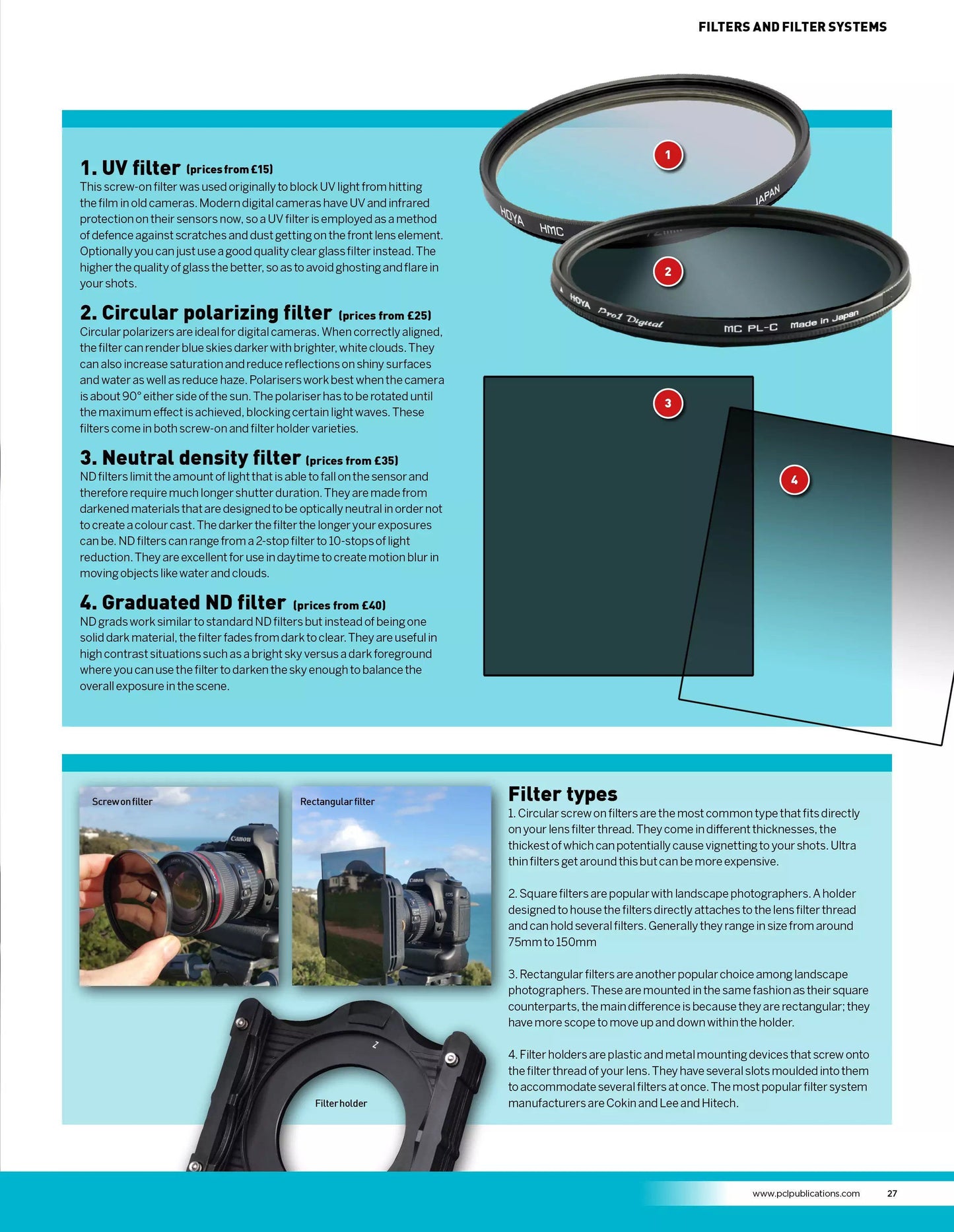 FILTERS AND FILTER SYSTEMS

1. UV filter (prices from £15)
This screw-on filter was used originally to block UV light from hitting the film in old cameras. Modern digital cameras have UV and infrared protection on their sensors now, so a UV filter is employed as a method of defence against scratches and dust getting on the front lens element. Optionally you can just use a good quality clear glass filter instead. The higher the quality of glass the better, so as to avoid ghosting and flare in your shots.

2. Circular polarizing filter (prices from £25)
Circular polarizers are ideal for digital cameras. When correctly aligned, the filter can render blue skies darker with brighter, white clouds. They can also increase saturation and reduce reflections on shiny surfaces and water as well as reduce haze. Polarisers work best when the camera is about 90° either side of the sun. The polariser has to be rotated until the maximum effect is achieved, blocking certain light waves. These filters come in both screw-on and filter holder varieties.

3. Neutral density filter (prices from £35)
ND filters limit the amount of light that is able to fall on the sensor and therefore require much longer shutter duration. They are made from darkened materials that are designed to be optically neutral in order not to create a colour cast. The darker the filter the longer your exposures can be. ND filters can range from a 2-stop filter to 10-stops of light reduction. They are excellent for use in daytime to create motion blur in moving objects like water and clouds.

4. Graduated ND filter (prices from £40)
ND grads work similar to standard ND filters but instead of being one solid dark material, the filter fades from dark to clear. They are useful in high contrast situations such as a bright sky versus a dark foreground where you can use the filter to darken the sky enough to balance the overall exposure in the scene.

1

HOYA HMC JAPAN

2

HOYA Pro1 Digital MC PL-C Made in Japan

3

4

Screw on filter

Canon

Rectangular filter

Canon

Filter holder

Filter types
1. Circular screw on filters are the most common type that fits directly on your lens filter thread. They come in different thicknesses, the thickest of which can potentially cause vignetting to your shots. Ultra thin filters get around this but can be more expensive.

2. Square filters are popular with landscape photographers. A holder designed to house the filters directly attaches to the lens filter thread and can hold several filters. Generally they range in size from around 75mm to 150mm

3. Rectangular filters are another popular choice among landscape photographers. These are mounted in the same fashion as their square counterparts, the main difference is because they are rectangular; they have more scope to move up and down within the holder.

4. Filter holders are plastic and metal mounting devices that screw onto the filter thread of your lens. They have several slots moulded into them to accommodate several filters at once. The most popular filter system manufacturers are Cokin and Lee and Hitech.

www.pclpublications.com 27