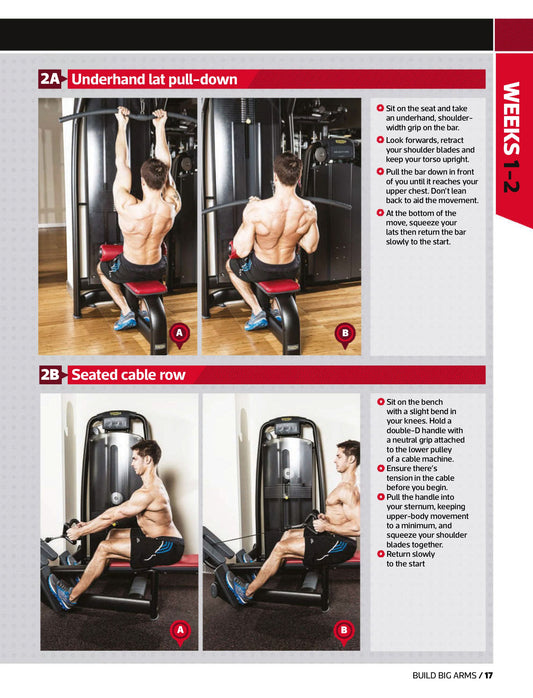 WEEKS 1-2

2A Underhand lat pull-down

A

B

Sit on the seat and take an underhand, shoulder-width grip on the bar.

Look forwards, retract your shoulder blades and keep your torso upright.

Pull the bar down in front of you until it reaches your upper chest. Don't lean back to aid the movement.

At the bottom of the move, squeeze your lats then return the bar slowly to the start.

2B Seated cable row

A

B

Sit on the bench with a slight bend in your knees. Hold a double-D handle with a neutral grip attached to the lower pulley of a cable machine.

Ensure there's tension in the cable before you begin.

Pull the handle into your sternum, keeping upper-body movement to a minimum, and squeeze your shoulder blades together.

Return slowly to the start

BUILD BIG ARMS / 17