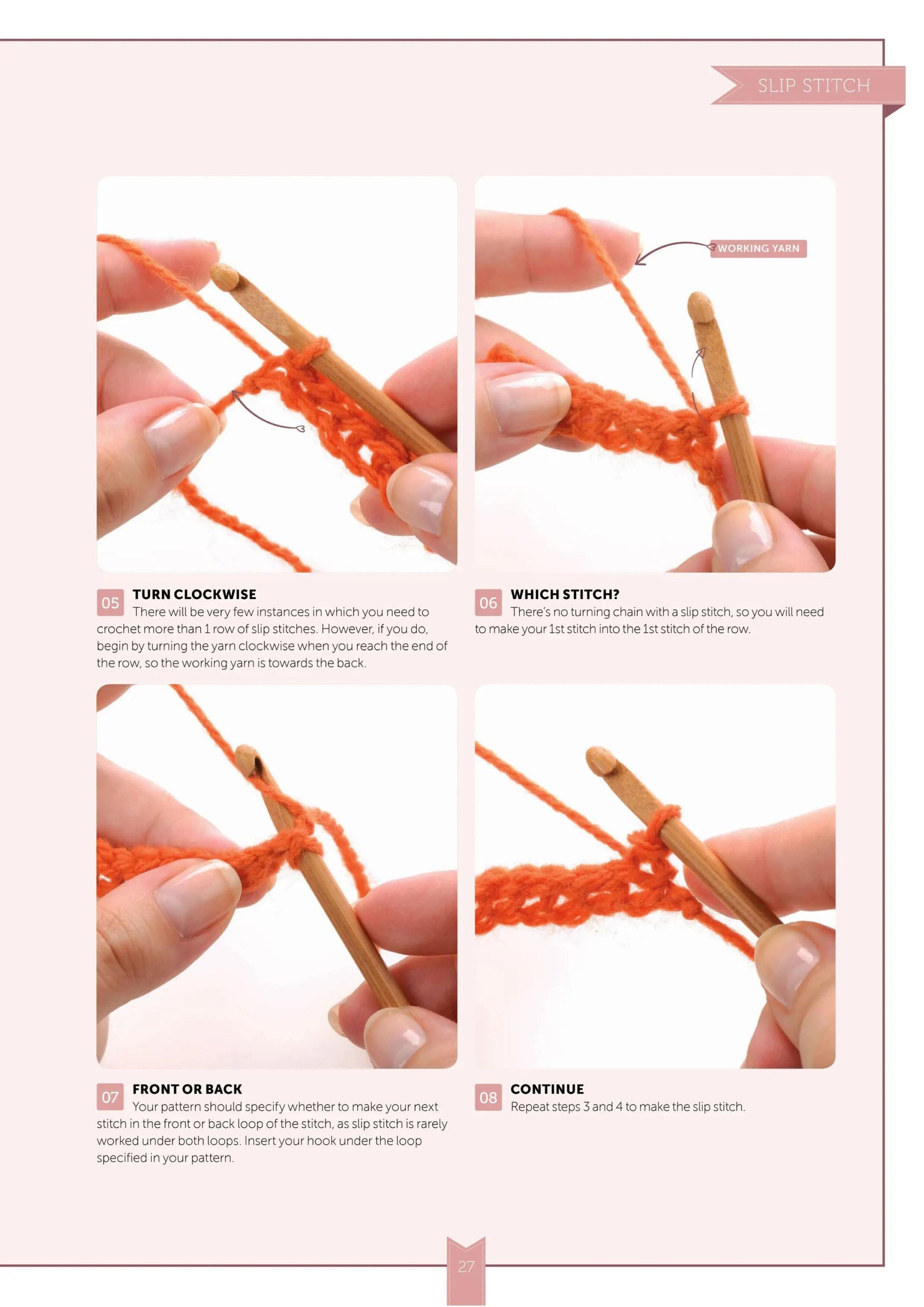 SLIP STITCH

WORKING YARN

05 TURN CLOCKWISE
There will be very few instances in which you need to crochet more than 1 row of slip stitches. However, if you do, begin by turning the yarn clockwise when you reach the end of the row, so the working yarn is towards the back.

06 WHICH STITCH?
There's no turning chain with a slip stitch, so you will need to make your 1st stitch into the 1st stitch of the row.

07 FRONT OR BACK
Your pattern should specify whether to make your next stitch in the front or back loop of the stitch, as slip stitch is rarely worked under both loops. Insert your hook under the loop specified in your pattern.

08 CONTINUE
Repeat steps 3 and 4 to make the slip stitch.

27